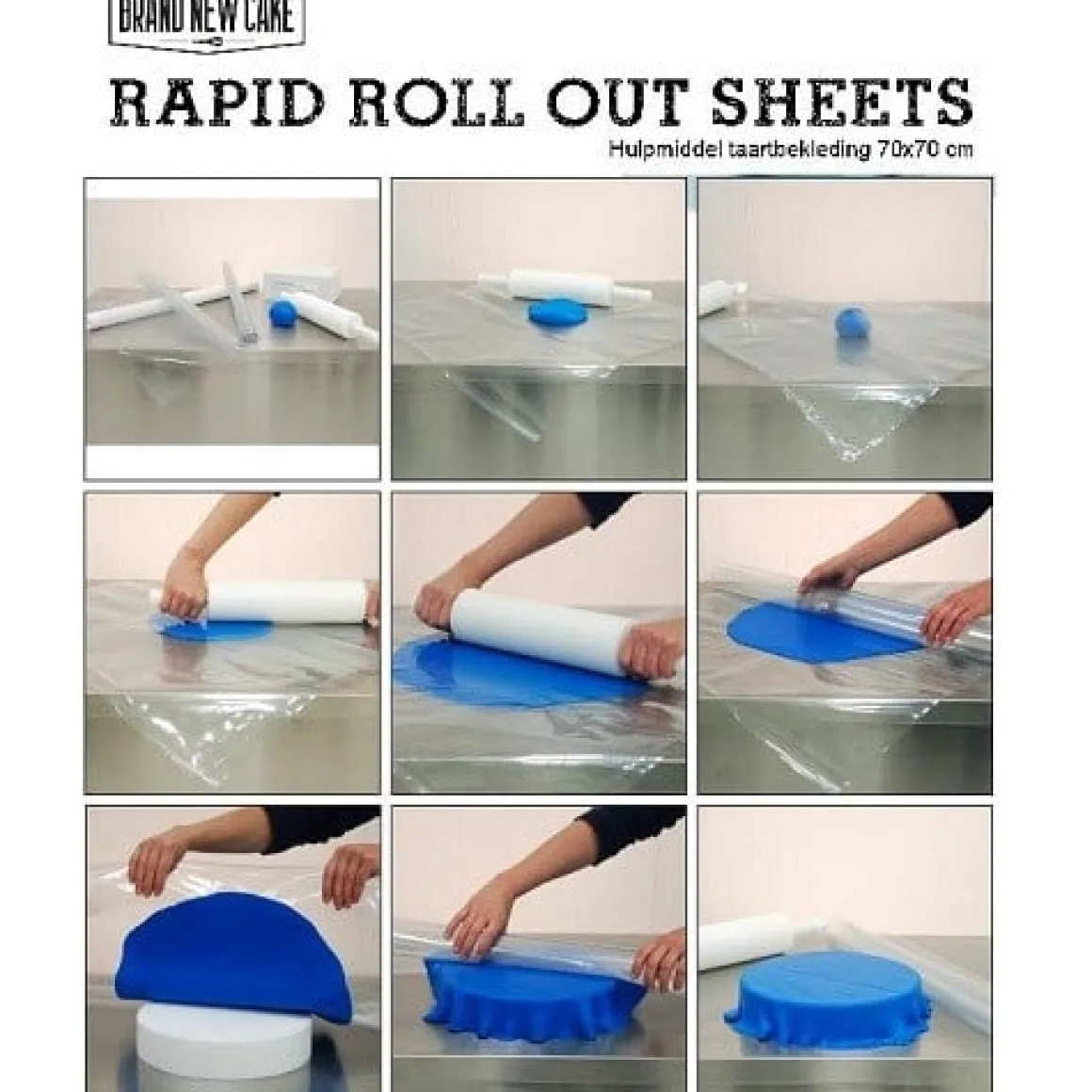 BRAND NEW CAKE

RAPID ROLL OUT SHEETS

Hulpmiddel taartbekleding 70x70 cm