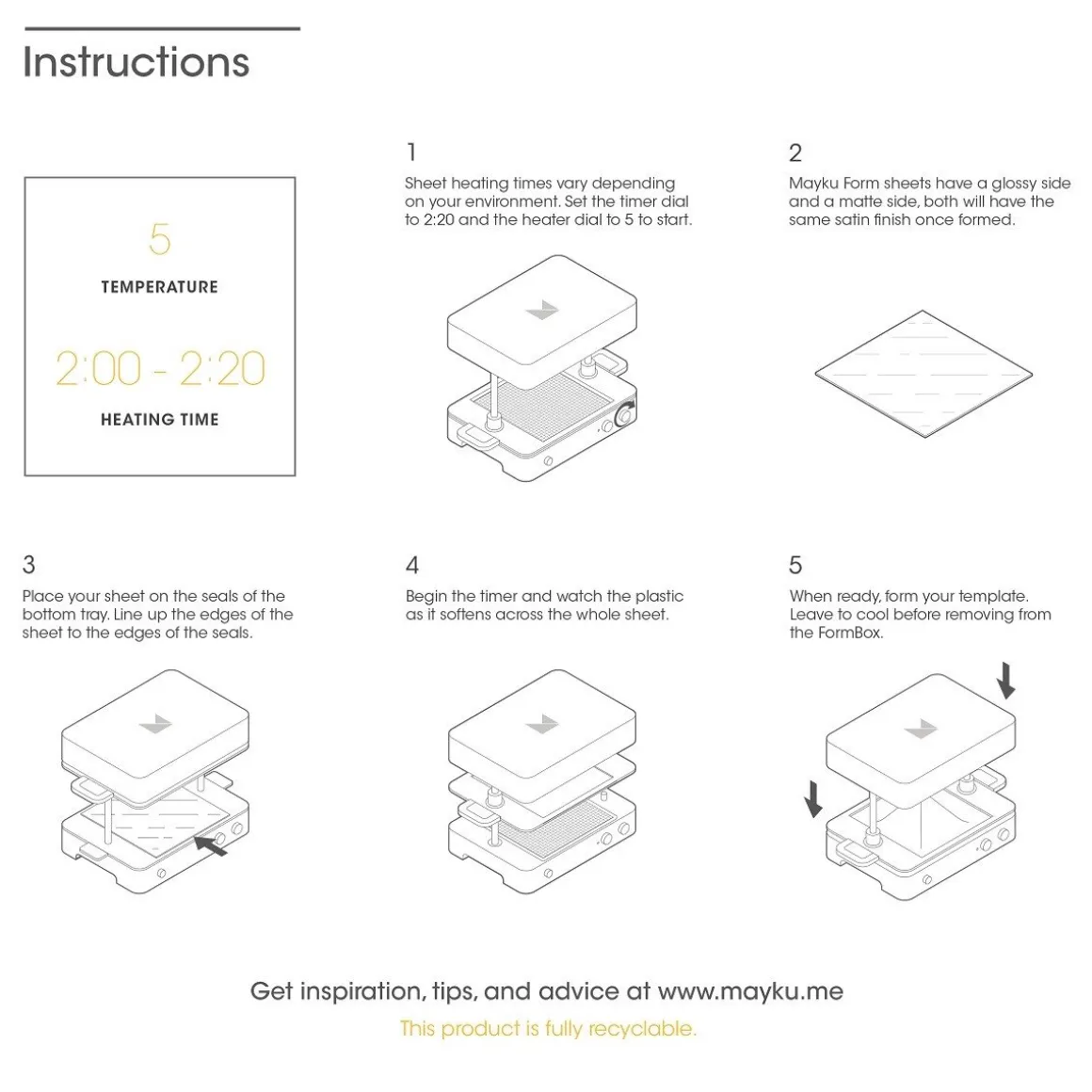 Instructions

5

TEMPERATURE

2:00 - 2:20

HEATING TIME

1

Sheet heating times vary depending on your environment. Set the timer dial to 2:20 and the heater dial to 5 to start.

2

Mayku Form sheets have a glossy side and a matte side, both will have the same satin finish once formed.

3

Place your sheet on the seals of the bottom tray. Line up the edges of the sheet to the edges of the seals.

4

Begin the timer and watch the plastic as it softens across the whole sheet.

5

When ready, form your template. Leave to cool before removing from the FormBox.

Get inspiration, tips, and advice at www.mayku.me

This product is fully recyclable.